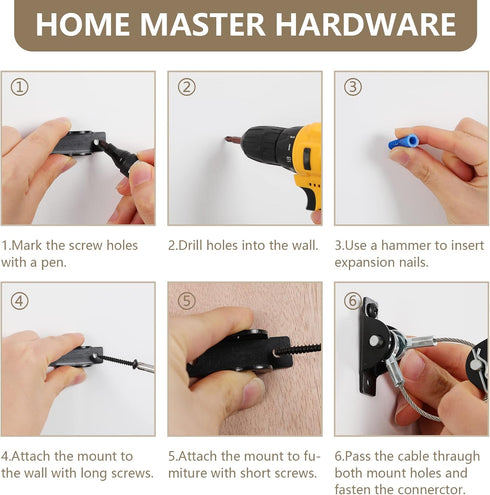 HOME MASTER HARDWARE

①

②

③

1.Mark the screw holes with a pen.

2.Drill holes into the wall.

3.Use a hammer to insert expansion nails.

④

⑤

⑥

4.Attach the mount to the wall with long screws.

5.Attach the mount to fumiture with short screws.

6.Pass the cable thraugh both mount holes and fasten the connerctor.